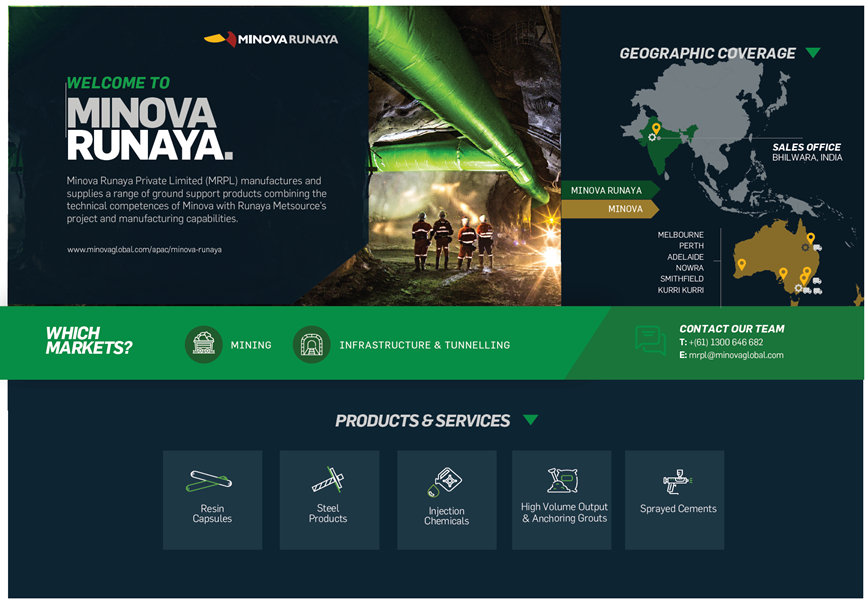 MINOVA RUNAYA

WELCOME TO
MINOVA RUNAYA.

Minova Runaya Private Limited (MRPL) manufactures and supplies a range of ground support products combining the technical competences of Minova with Runaya Metsource's project and manufacturing capabilities.

www.minovaglobal.com/apac/minova-runaya

GEOGRAPHIC COVERAGE

SALES OFFICE
BHILWARA, INDIA

MINOVA RUNAYA
MINOVA

MELBOURNE
PERTH
ADELAIDE
NOWRA
SMITHFIELD
KURRI KURRI

WHICH MARKETS?

MINING

INFRASTRUCTURE & TUNNELLING

CONTACT OUR TEAM
T: +(61) 1300 646 682
E: mrpl@minovaglobal.com

PRODUCTS & SERVICES

Resin Capsules

Steel Products

Injection Chemicals

High Volume Output & Anchoring Grouts

Sprayed Cements